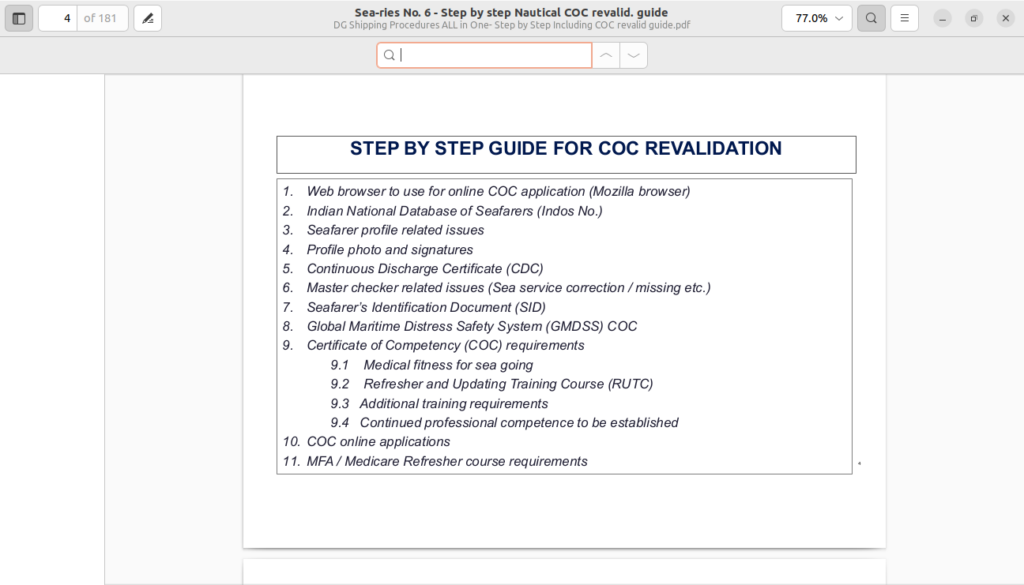 4 of 181

Sea-ries No. 6 - Step by step Nautical COC revalid. guide
DG Shipping Procedures ALL in One- Step by Step Including COC revalid guide.pdf

77.0%

STEP BY STEP GUIDE FOR COC REVALIDATION

1. Web browser to use for online COC application (Mozilla browser)
2. Indian National Database of Seafarers (Indos No.)
3. Seafarer profile related issues
4. Profile photo and signatures
5. Continuous Discharge Certificate (CDC)
6. Master checker related issues (Sea service correction / missing etc.)
7. Seafarer's Identification Document (SID)
8. Global Maritime Distress Safety System (GMDSS) COC
9. Certificate of Competency (COC) requirements
9.1 Medical fitness for sea going
9.2 Refresher and Updating Training Course (RUTC)
9.3 Additional training requirements
9.4 Continued professional competence to be established
10. COC online applications
11. MFA / Medicare Refresher course requirements