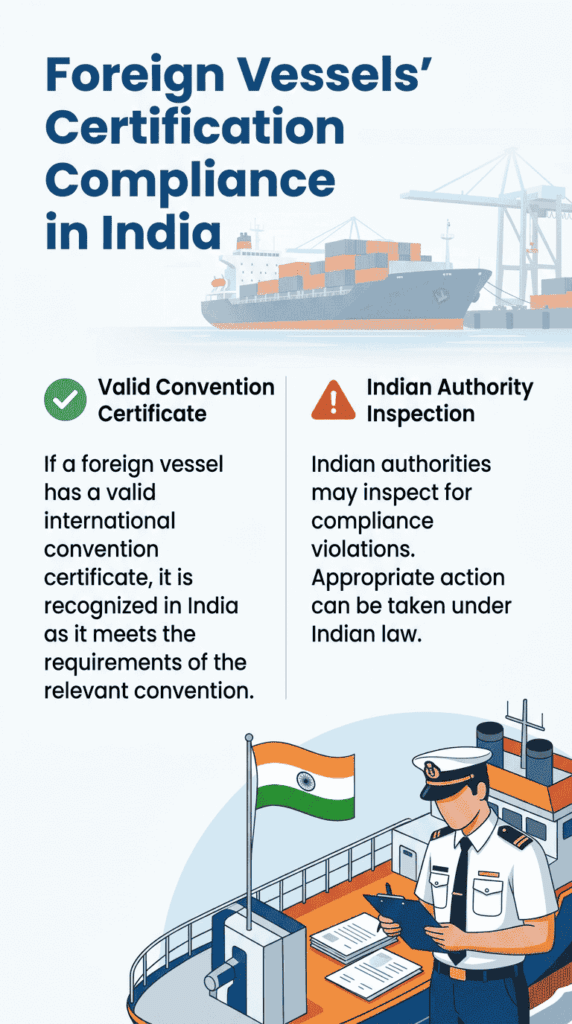 Foreign Vessels' Certification Compliance in India

Valid Convention Certificate

If a foreign vessel has a valid international convention certificate, it is recognized in India as it meets the requirements of the relevant convention.

Indian Authority Inspection

Indian authorities may inspect for compliance violations. Appropriate action can be taken under Indian law.